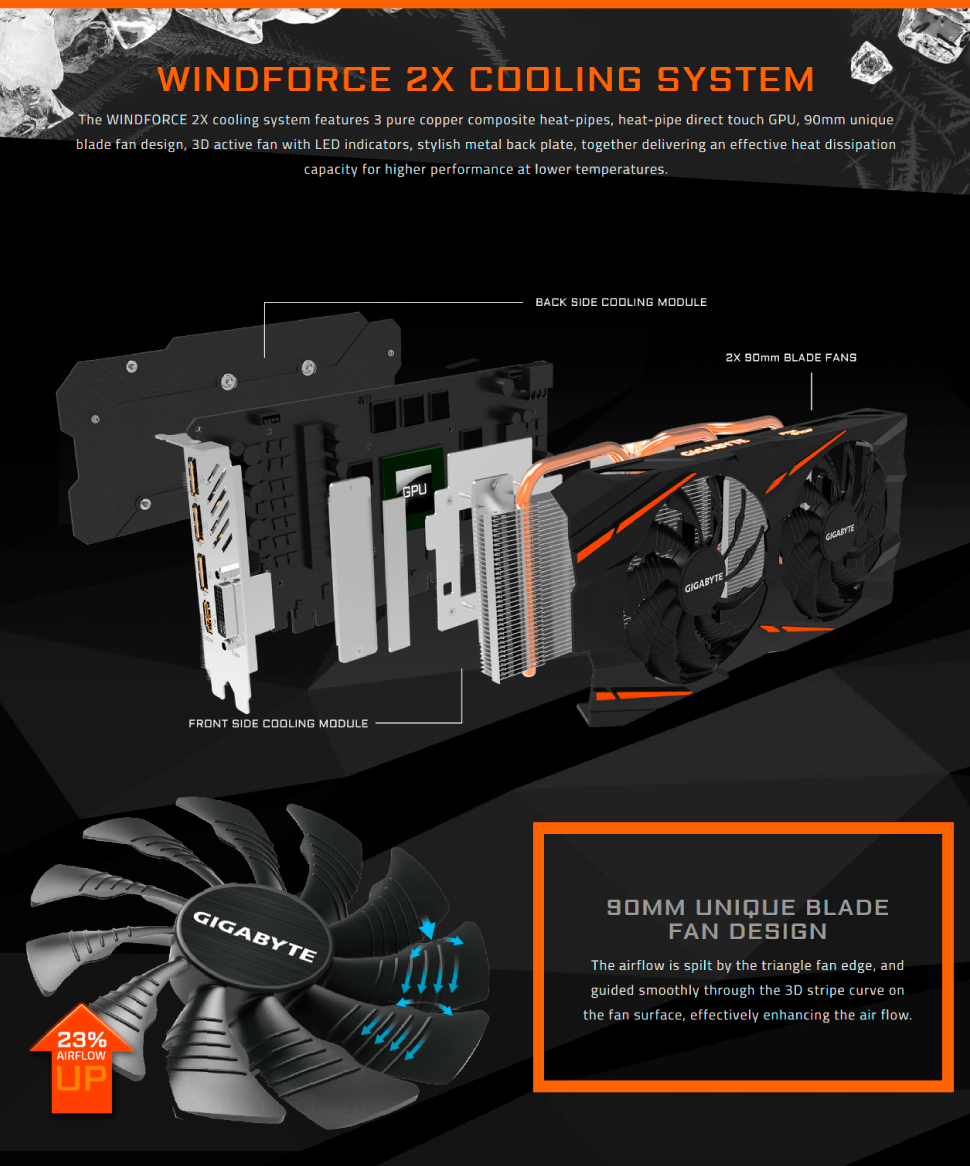 WINDFORCE 2X COOLING SYSTEM

The WINDFORCE 2X cooling system features 3 pure copper composite heat-pipes, heat-pipe direct touch GPU, 90mm unique blade fan design, 3D active fan with LED indicators, stylish metal back plate, together delivering an effective heat dissipation capacity for higher performance at lower temperatures.

BACK SIDE COOLING MODULE

2X 90mm BLADE FANS

GPU

GIGABYTE

GIGABYTE

GIGABYTE

FRONT SIDE COOLING MODULE

GIGABYTE

23%
AIRFLOW
UP

90MM UNIQUE BLADE FAN DESIGN

The airflow is spilt by the triangle fan edge, and guided smoothly through the 3D stripe curve on the fan surface, effectively enhancing the air flow.