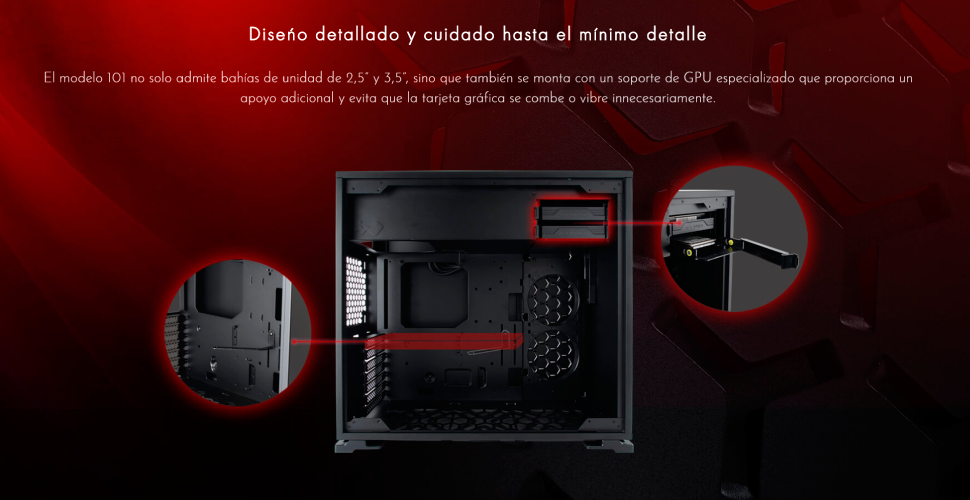 Diseño detallado y cuidado hasta el mínimo detalle

El modelo 101 no solo admite bahías de unidad de 2,5" y 3,5", sino que también se monta con un soporte de GPU especializado que proporciona un apoyo adicional y evita que la tarjeta gráfica se combe o vibre innecesariamente.